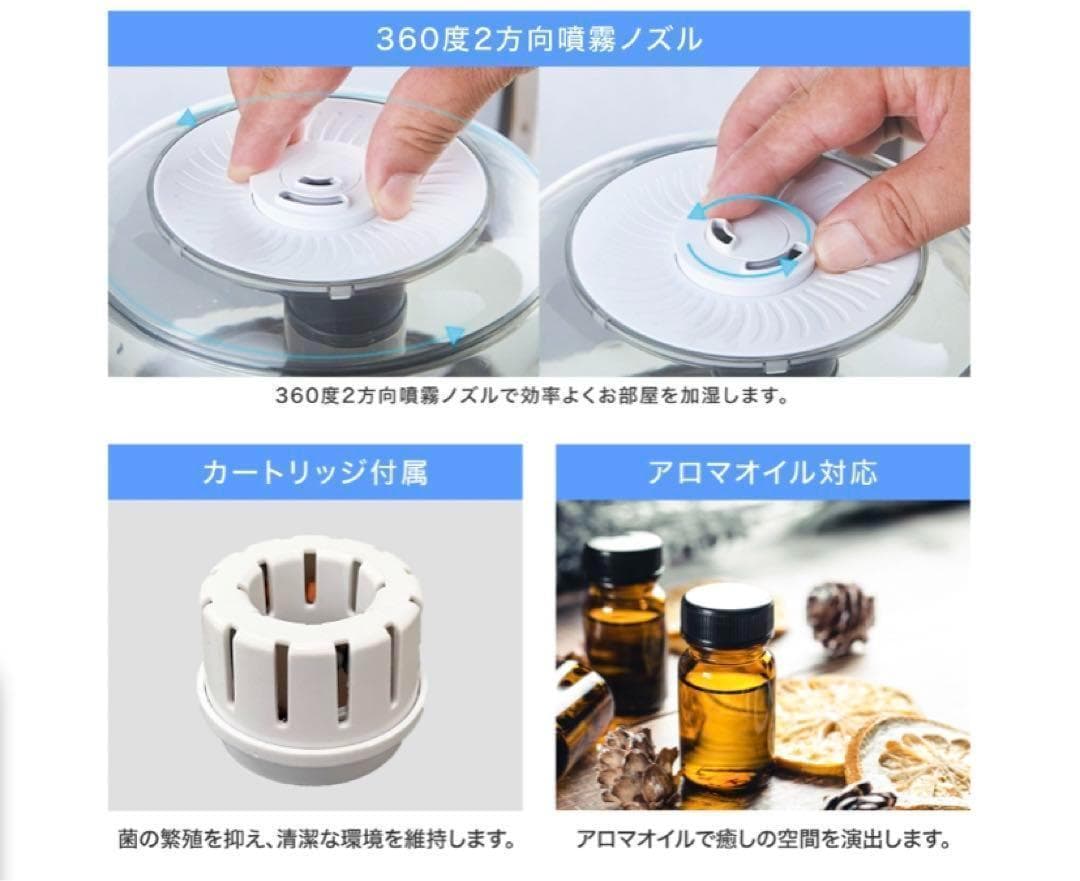 360度2方向噴霧ノズル

360度2方向噴霧ノズルで効率よくお部屋を加湿します。

カートリッジ付属

菌の繁殖を抑え、清潔な環境を維持します。

アロマオイル対応

アロマオイルで癒しの空間を演出します。