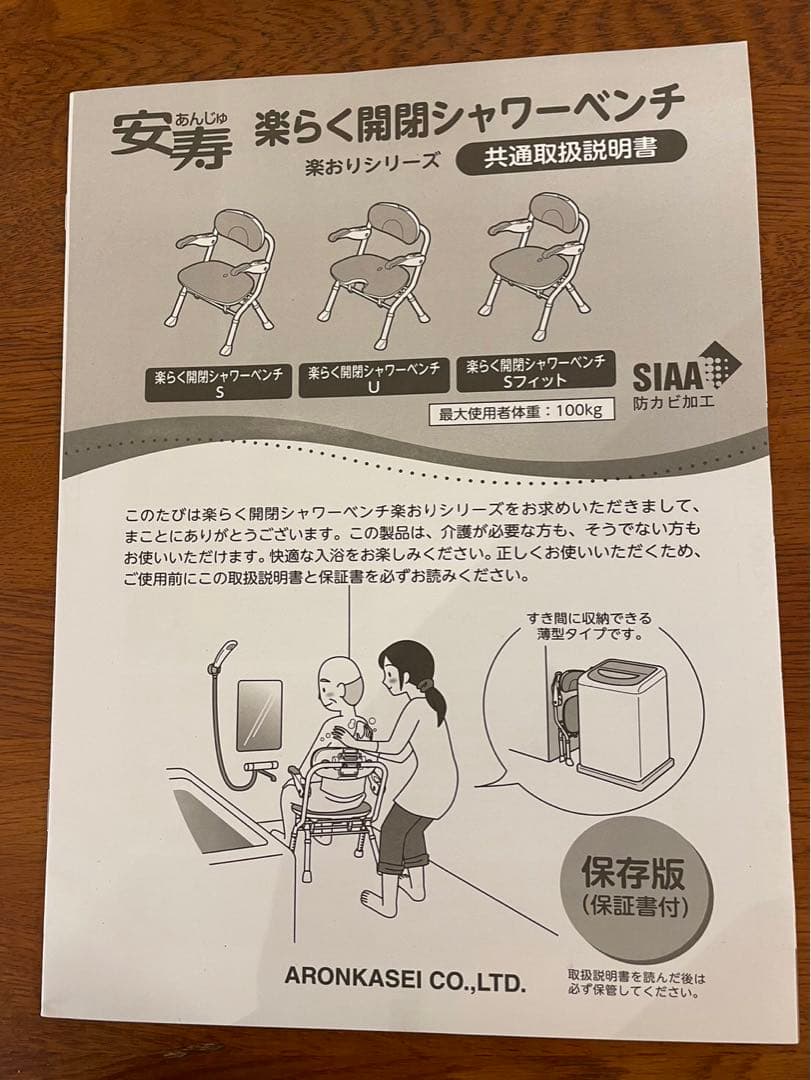 安寿 あんじゅ

楽らく開閉シャワーベンチ

楽おりシリーズ

共通取扱説明書

楽らく開閉シャワーベンチ S

楽らく開閉シャワーベンチ U

楽らく開閉シャワーベンチ Sフィット

SIAA 防カビ加工

最大使用者体重：100kg

このたびは楽らく開閉シャワーベンチ楽おりシリーズをお求めいただきまして、まことにありがとうございます。この製品は、介護が必要な方も、そうでない方もお使いいただけます。快適な入浴をお楽しみください。正しくお使いいただくため、ご使用前にこの取扱説明書と保証書を必ずお読みください。

すき間に収納できる薄型タイプです。

保存版 (保証書付)

ARONKASEI CO.,LTD.

取扱説明書を読んだ後は必ず保管してください。