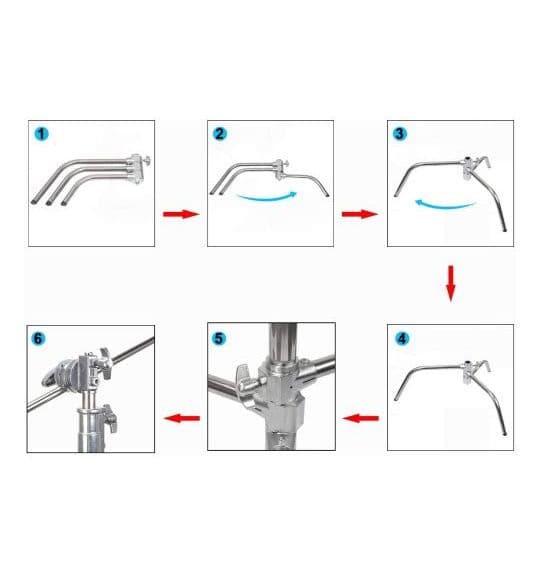 1

2

3

4

5

6