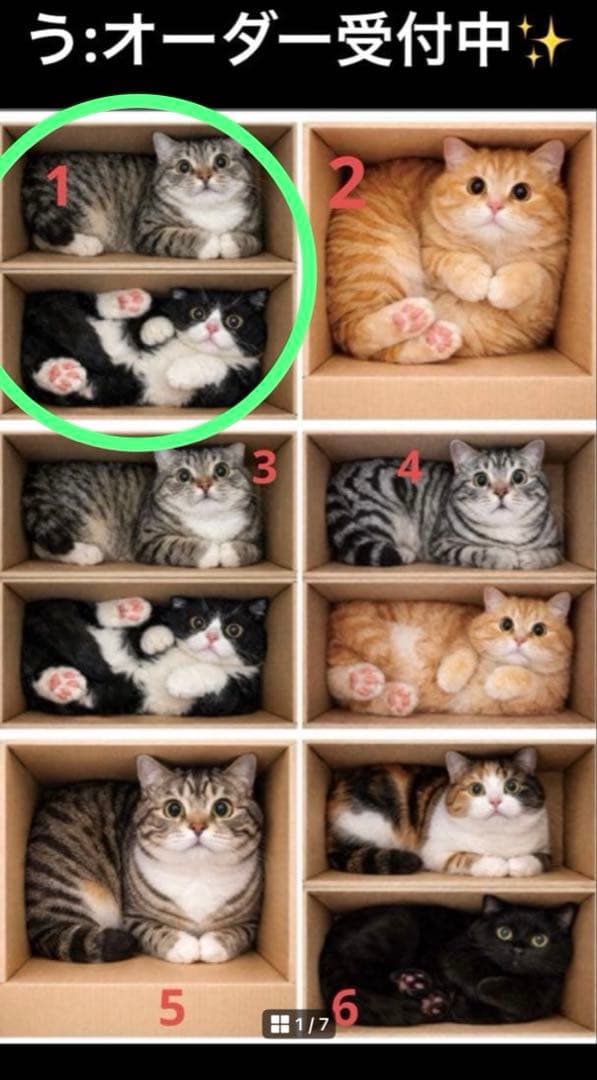 う:オーダー受付中✨

1

2

3

4

5

6

1 / 7